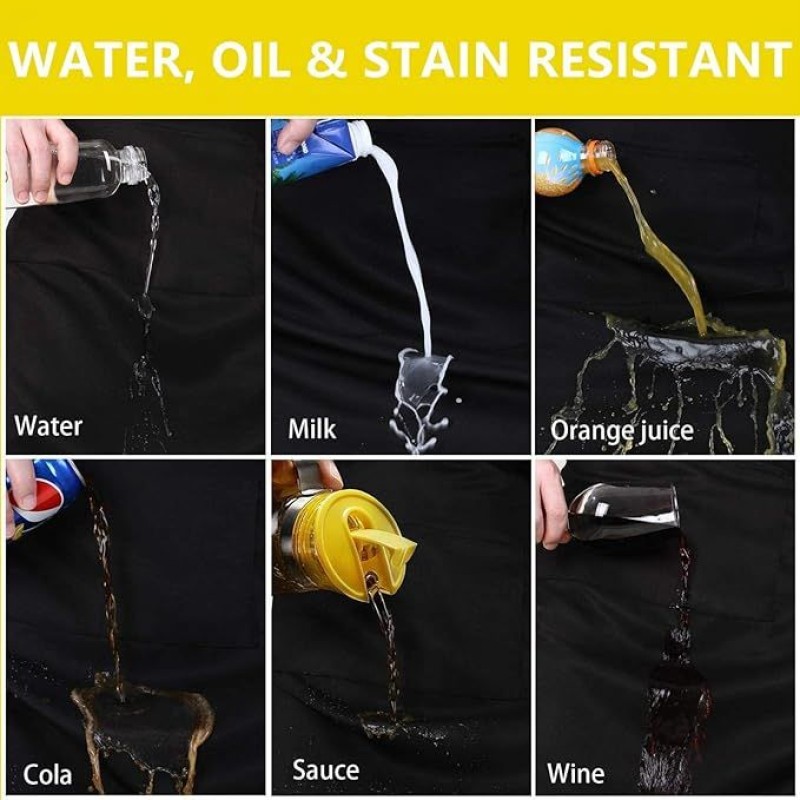 WATER, OIL & STAIN RESISTANT

Water

Milk

Orange juice

Cola

Sauce

Wine