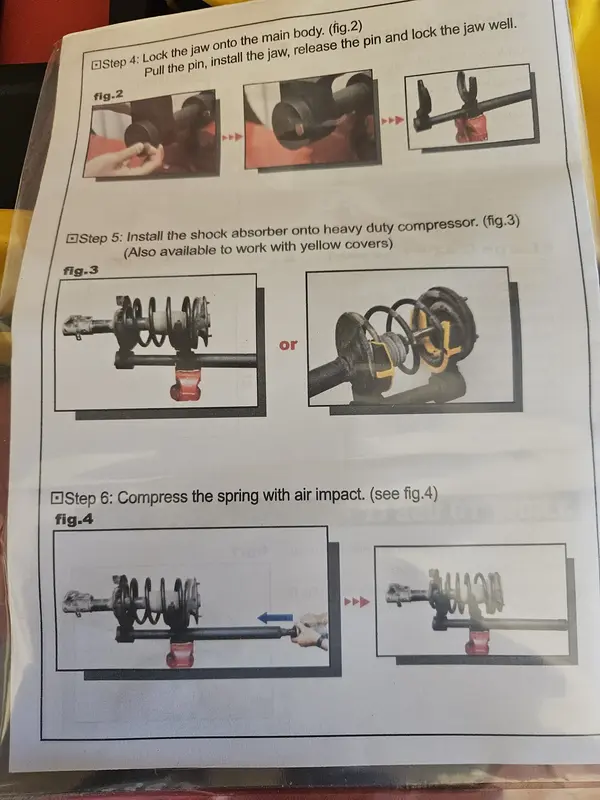 ⊡Step 4: Lock the jaw onto the main body. (fig.2)
Pull the pin, install the jaw, release the pin and lock the jaw well.

fig.2

⊡Step 5: Install the shock absorber onto heavy duty compressor. (fig.3)
(Also available to work with yellow covers)

fig.3

or

⊡Step 6: Compress the spring with air impact. (see fig.4)

fig.4