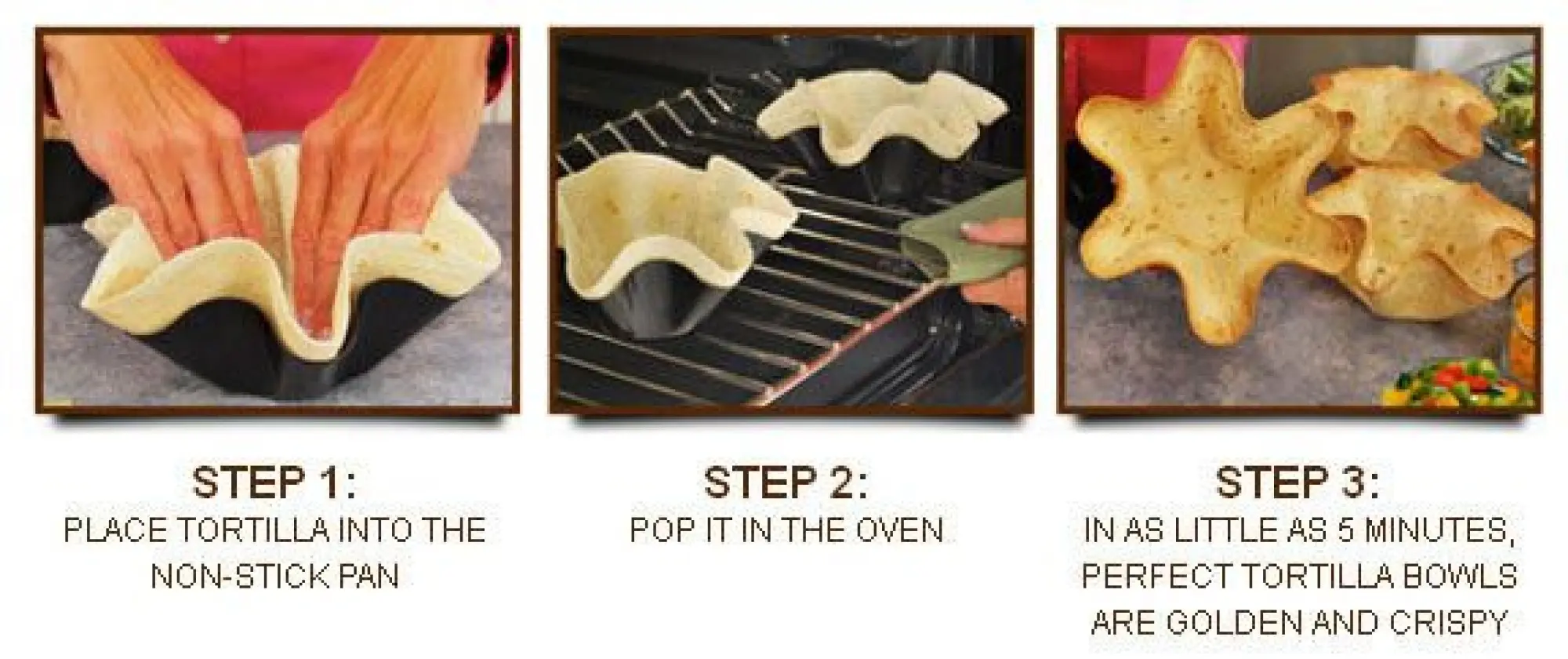 STEP 1:
PLACE TORTILLA INTO THE NON-STICK PAN

STEP 2:
POP IT IN THE OVEN

STEP 3:
IN AS LITTLE AS 5 MINUTES, PERFECT TORTILLA BOWLS ARE GOLDEN AND CRISPY